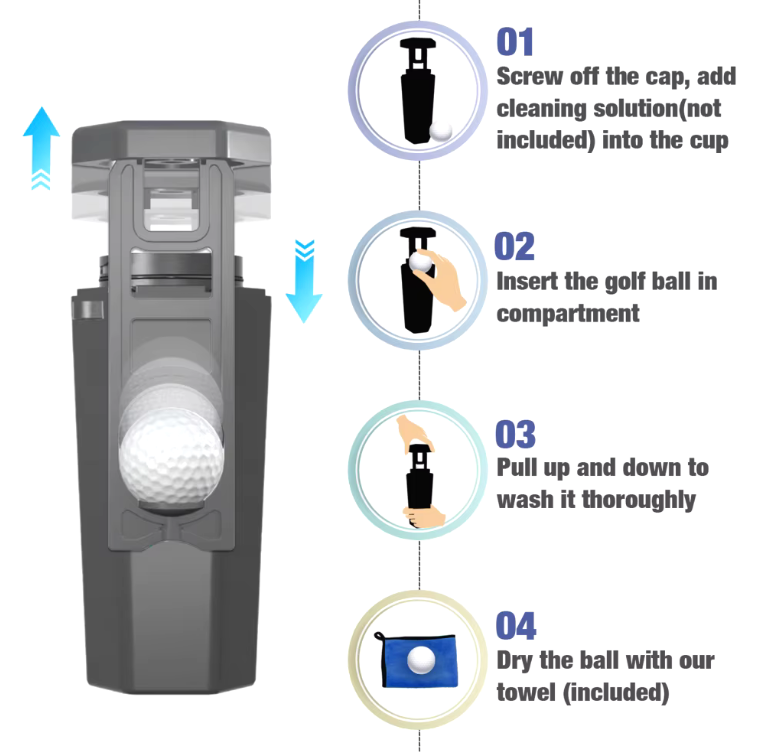 01
Screw off the cap, add cleaning solution(not included) into the cup

02
Insert the golf ball in compartment

03
Pull up and down to wash it thoroughly

04
Dry the ball with our towel (included)